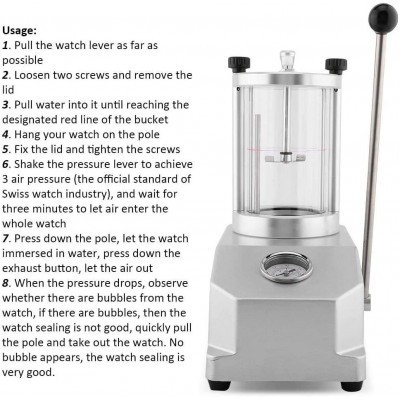 Usage:
1. Pull the watch lever as far as possible
2. Loosen two screws and remove the lid
3. Pull water into it until reaching the designated red line of the bucket
4. Hang your watch on the pole
5. Fix the lid and tighten the screws
6. Shake the pressure lever to achieve 3 air pressure (the official standard of Swiss watch industry), and wait for three minutes to let air enter the whole watch
7. Press down the pole, let the watch immersed in water, press down the exhaust button, let the air out
8. When the pressure drops, observe whether there are bubbles from the watch, if there are bubbles, then the watch sealing is not good, quickly pull the pole and take out the watch. No bubble appears, the watch sealing is very good.